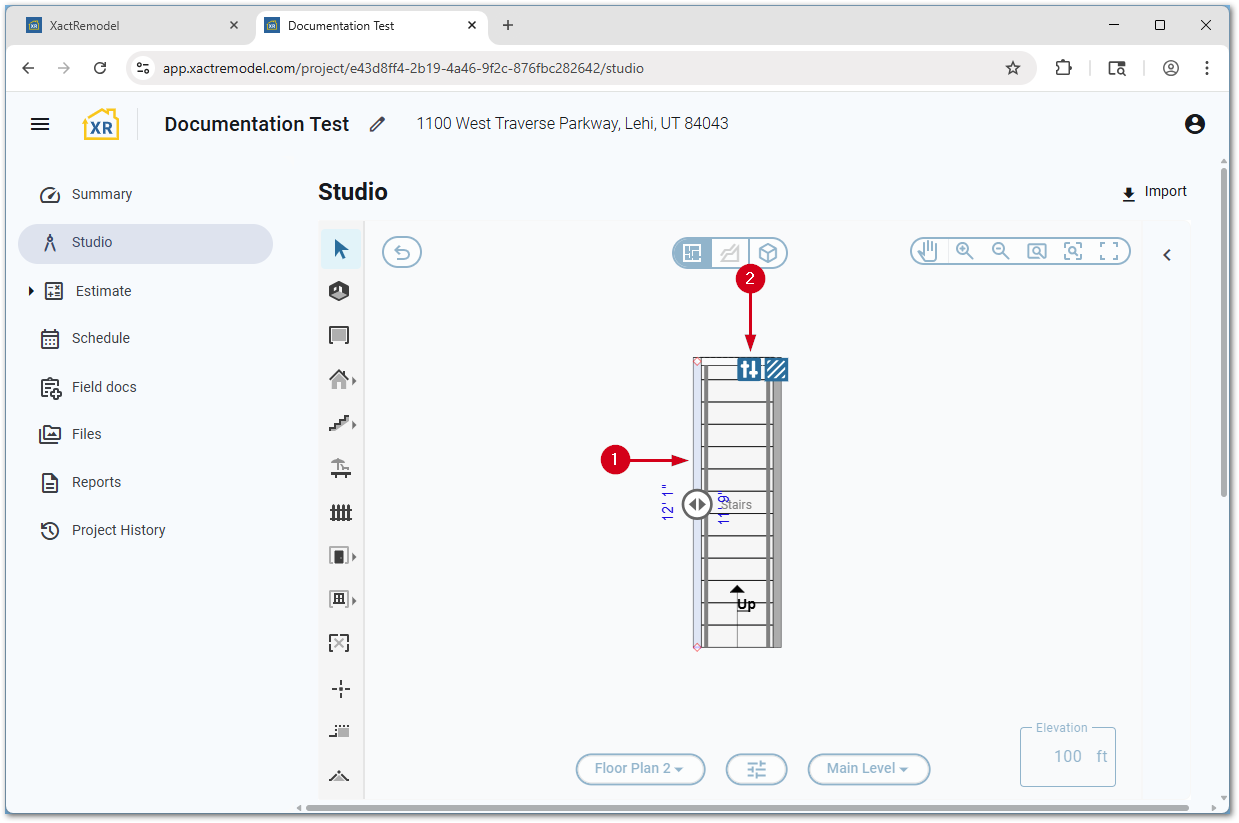 XactRemodel
Documentation Test
app.xactremodel.com/project/e43d8ff4-2b19-4a46-9f2c-876fbc282642/studio

XR
Documentation Test
1100 West Traverse Parkway, Lehi, UT 84043

Summary
Studio
Estimate
Schedule
Field docs
Files
Reports
Project History

Studio
Import

2
1
12' 1"
11' 9"
Stairs
Up

Floor Plan 2
Main Level
Elevation
100 ft