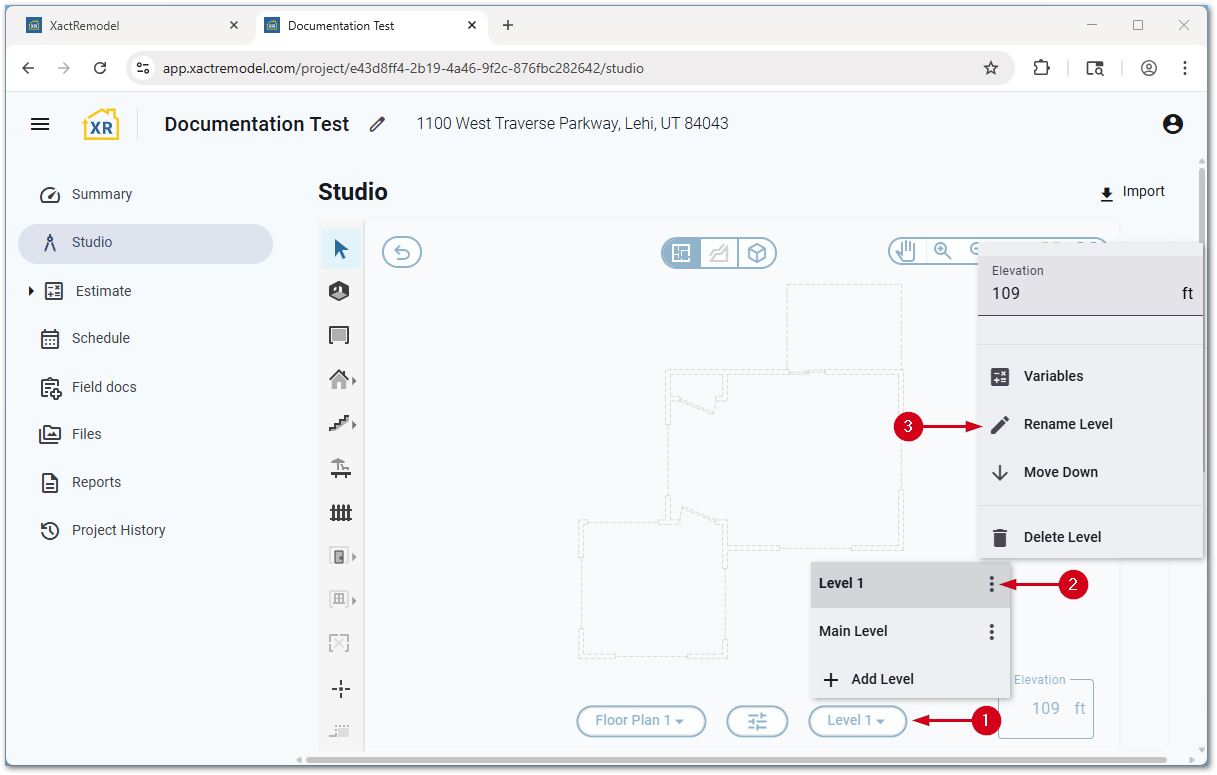 XactRemodel
Documentation Test
app.xactremodel.com/project/e43d8ff4-2b19-4a46-9f2c-876fbc282642/studio

XR
Documentation Test
1100 West Traverse Parkway, Lehi, UT 84043

Summary
Studio
Estimate
Schedule
Field docs
Files
Reports
Project History

Studio
Import

Elevation
109
ft

Variables
3
Rename Level
Move Down
Delete Level

Level 1
2
Main Level
Add Level

Elevation
109 ft

Floor Plan 1
Level 1
1