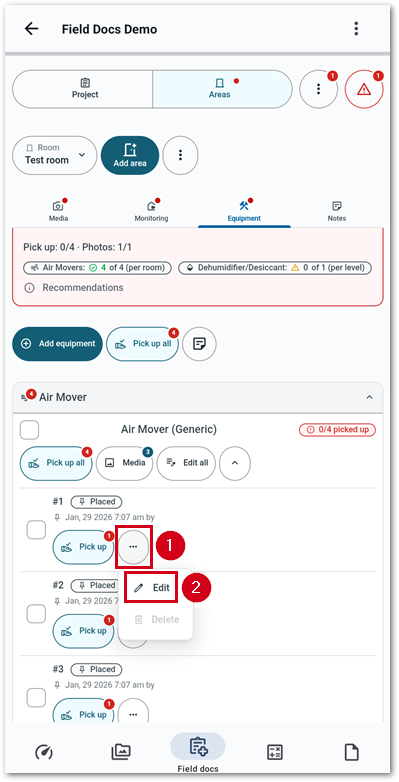 Field Docs Demo

Project
Areas
1
1

Room
Test room
Add area

Media
Monitoring
Equipment
Notes

Pick up: 0/4 · Photos: 1/1
Air Movers: 4 of 4 (per room)
Dehumidifier/Desiccant: 0 of 1 (per level)
Recommendations

Add equipment
Pick up all 4

4 Air Mover
Air Mover (Generic)
0/4 picked up
Pick up all 4
Media 3
Edit all

#1 Placed
Jan, 29 2026 7:07 am by
Pick up 1
...
1

#2 Placed
Jan, 29 2026
Pick up 1
Edit
2
Delete

#3 Placed
Jan, 29 2026 7:07 am by
Pick up 1
...

Field docs