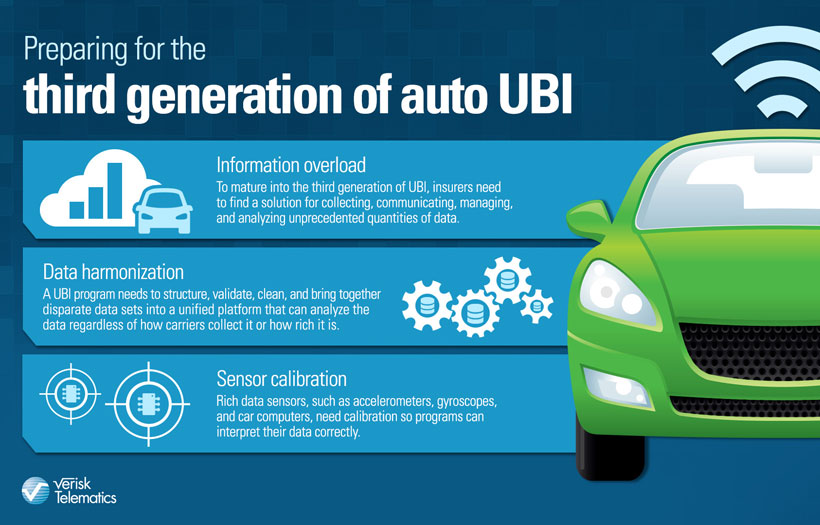 Preparing for the
third generation of auto UBI

Information overload
To mature into the third generation of UBI, insurers need to find a solution for collecting, communicating, managing, and analyzing unprecedented quantities of data.

Data harmonization
A UBI program needs to structure, validate, clean, and bring together disparate data sets into a unified platform that can analyze the data regardless of how carriers collect it or how rich it is.

Sensor calibration
Rich data sensors, such as accelerometers, gyroscopes, and car computers, need calibration so programs can interpret their data correctly.

Verisk Telematics