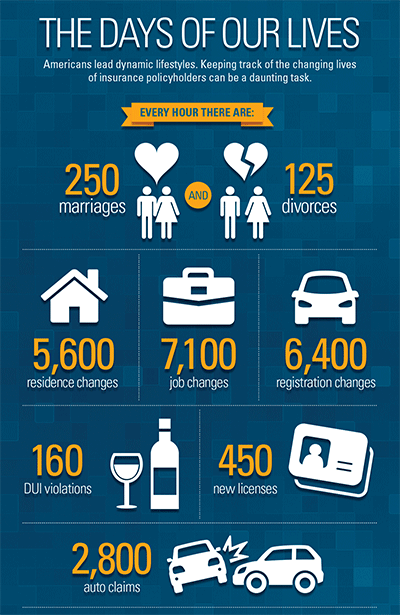 THE DAYS OF OUR LIVES

Americans lead dynamic lifestyles. Keeping track of the changing lives of insurance policyholders can be a daunting task.

EVERY HOUR THERE ARE:

250 marriages

AND

125 divorces

5,600 residence changes

7,100 job changes

6,400 registration changes

160 DUI violations

450 new licenses

2,800 auto claims